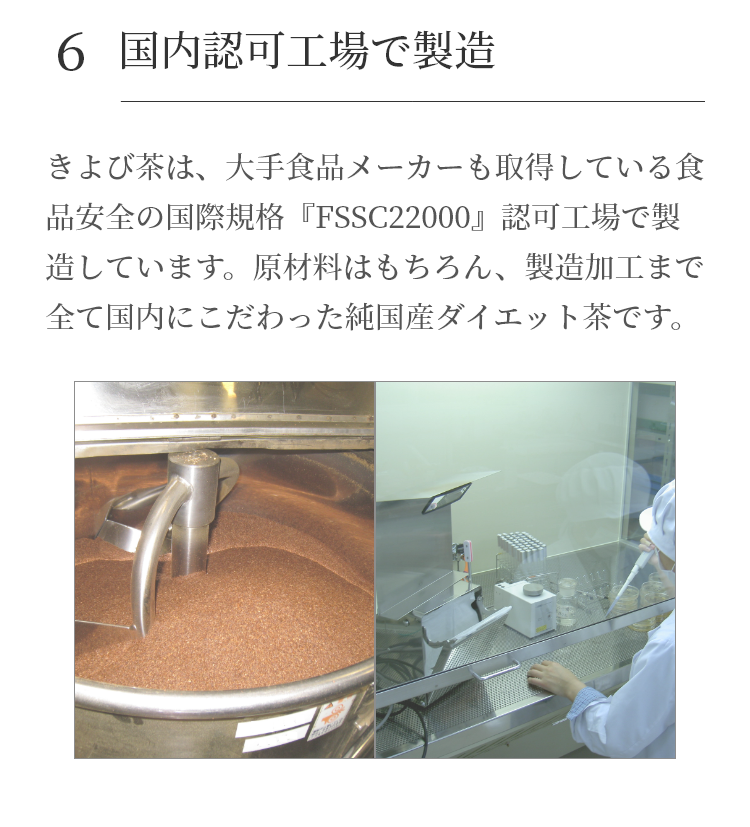 6 国内認可工場で製造

きよび茶は、大手食品メーカーも取得している食品安全の国際規格『FSSC22000』認可工場で製造しています。原材料はもちろん、製造加工まで全て国内にこだわった純国産ダイエット茶です。