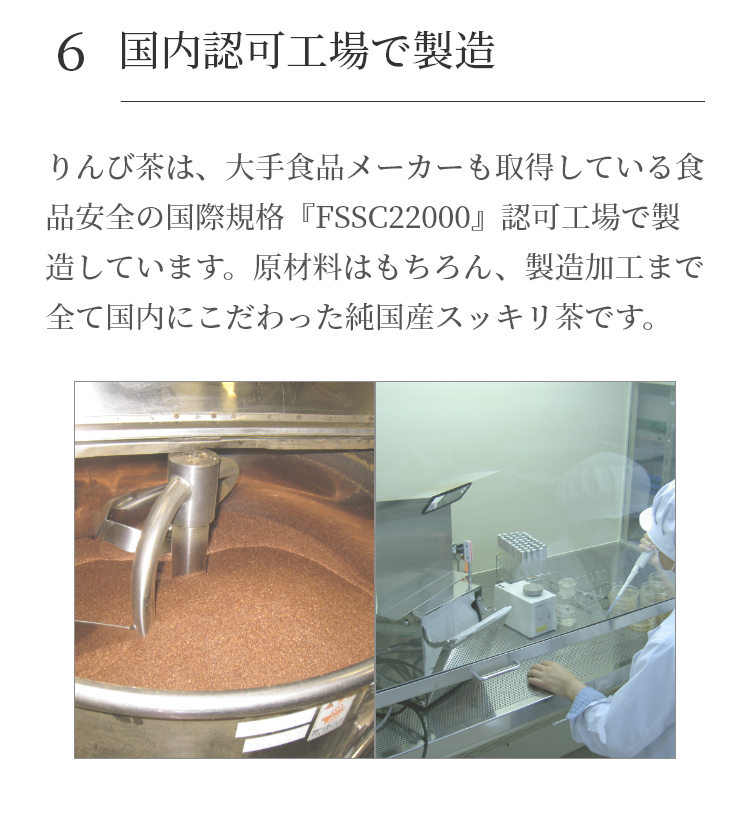 6 国内認可工場で製造

りんび茶は、大手食品メーカーも取得している食品安全の国際規格『FSSC22000』認可工場で製造しています。原材料はもちろん、製造加工まで全て国内にこだわった純国産スッキリ茶です。